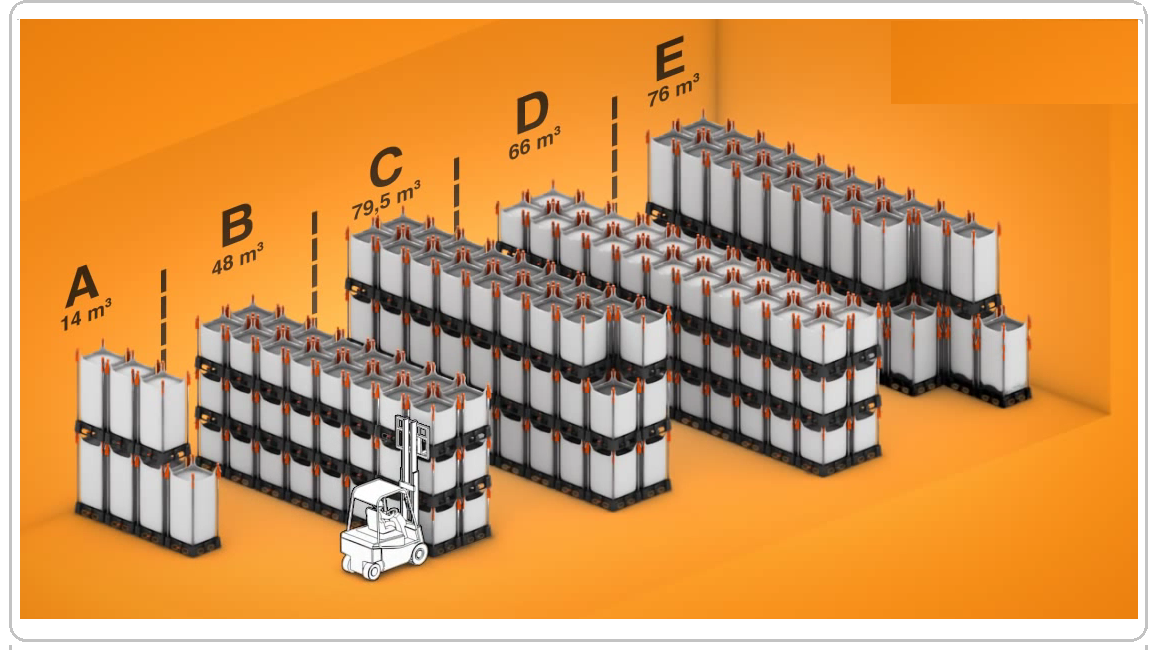 A
14 m³

B
48 m³

C
79,5 m³

D
66 m³

E
76 m³